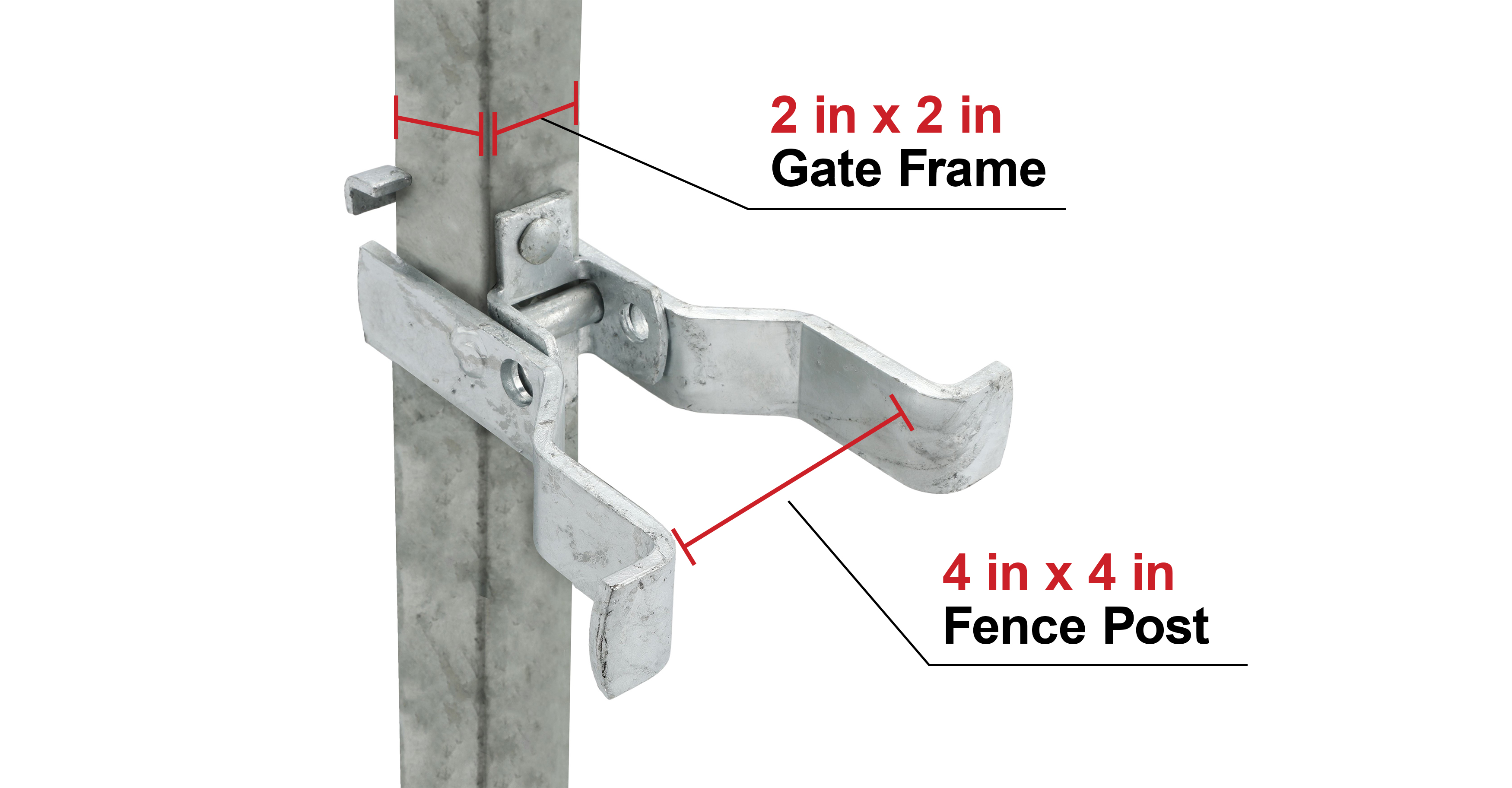 2 in x 2 in
Gate Frame

4 in x 4 in
Fence Post