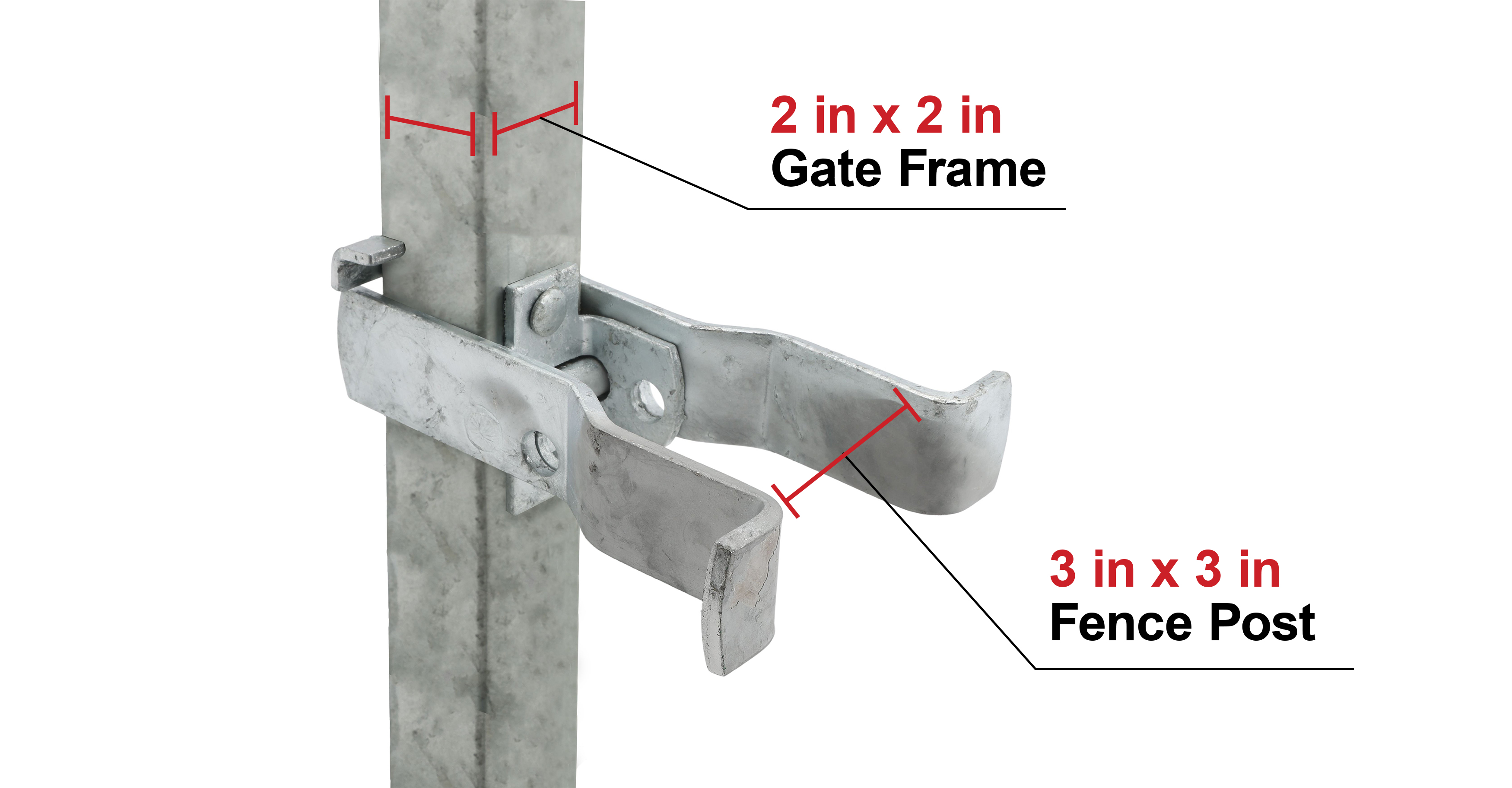 2 in x 2 in
Gate Frame

3 in x 3 in
Fence Post