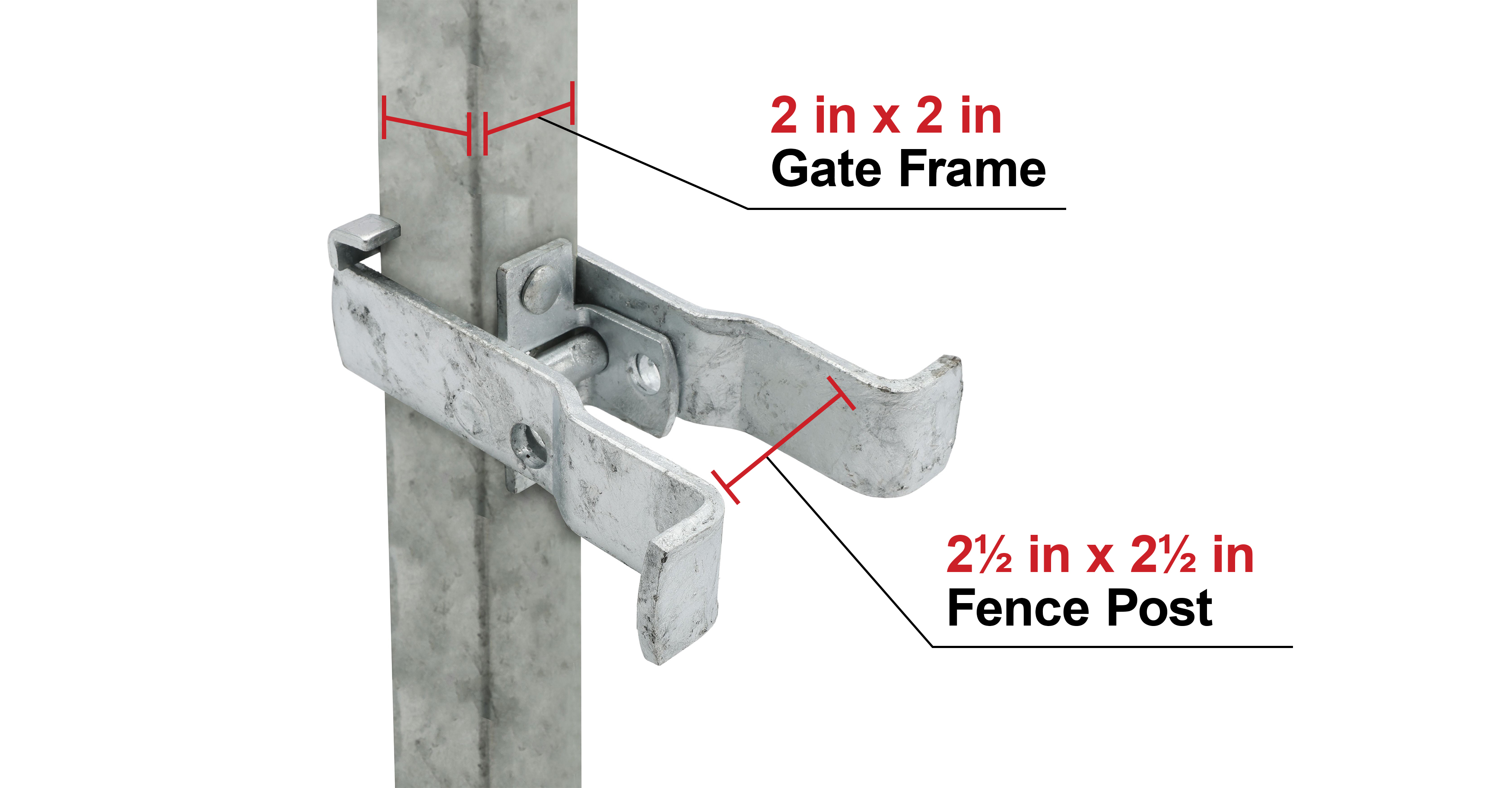 2 in x 2 in
Gate Frame

2½ in x 2½ in
Fence Post